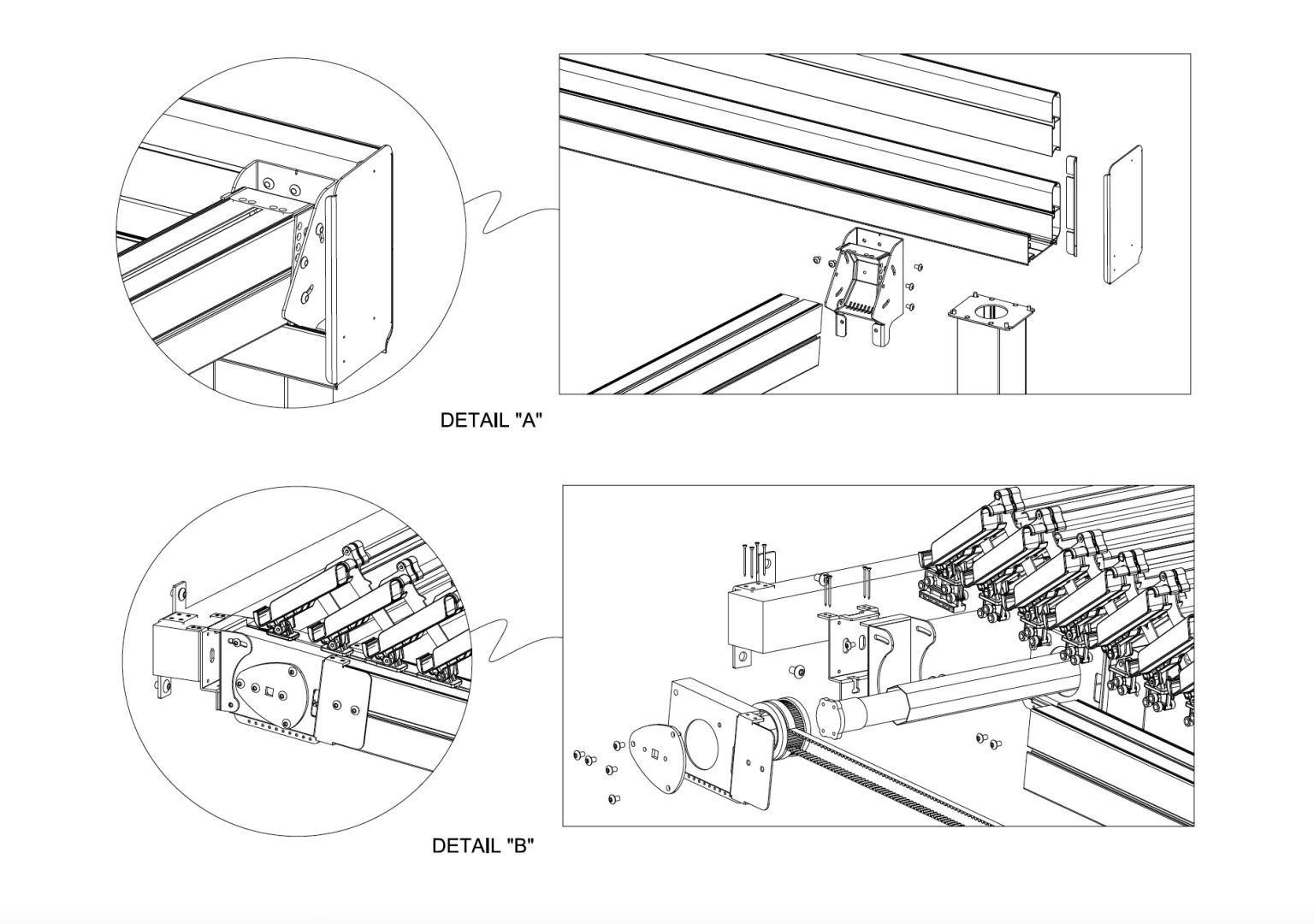 DETAIL "A"

DETAIL "B"