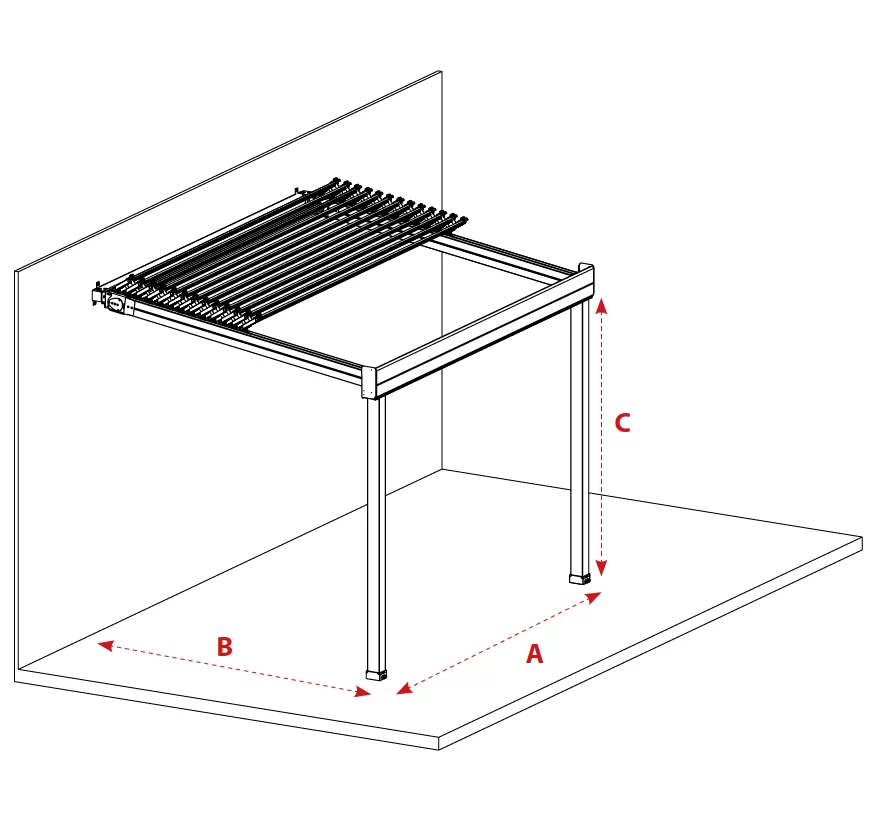 C

B

A